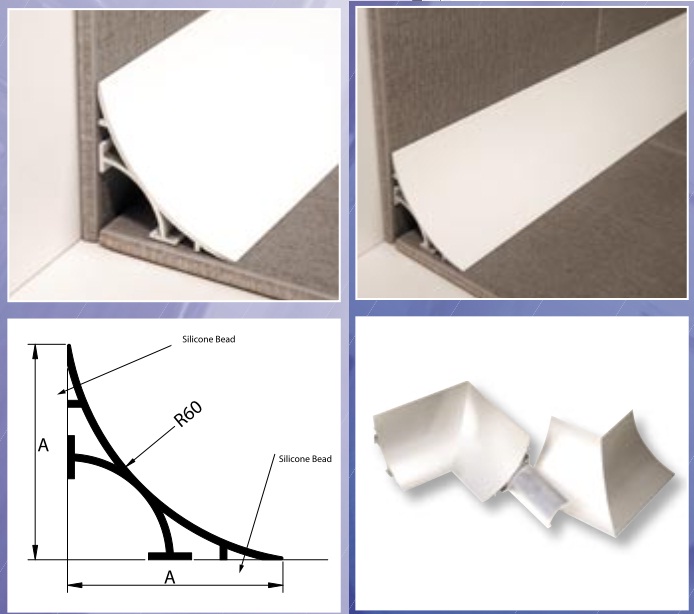 Silicone Bead

R60

A

Silicone Bead

A